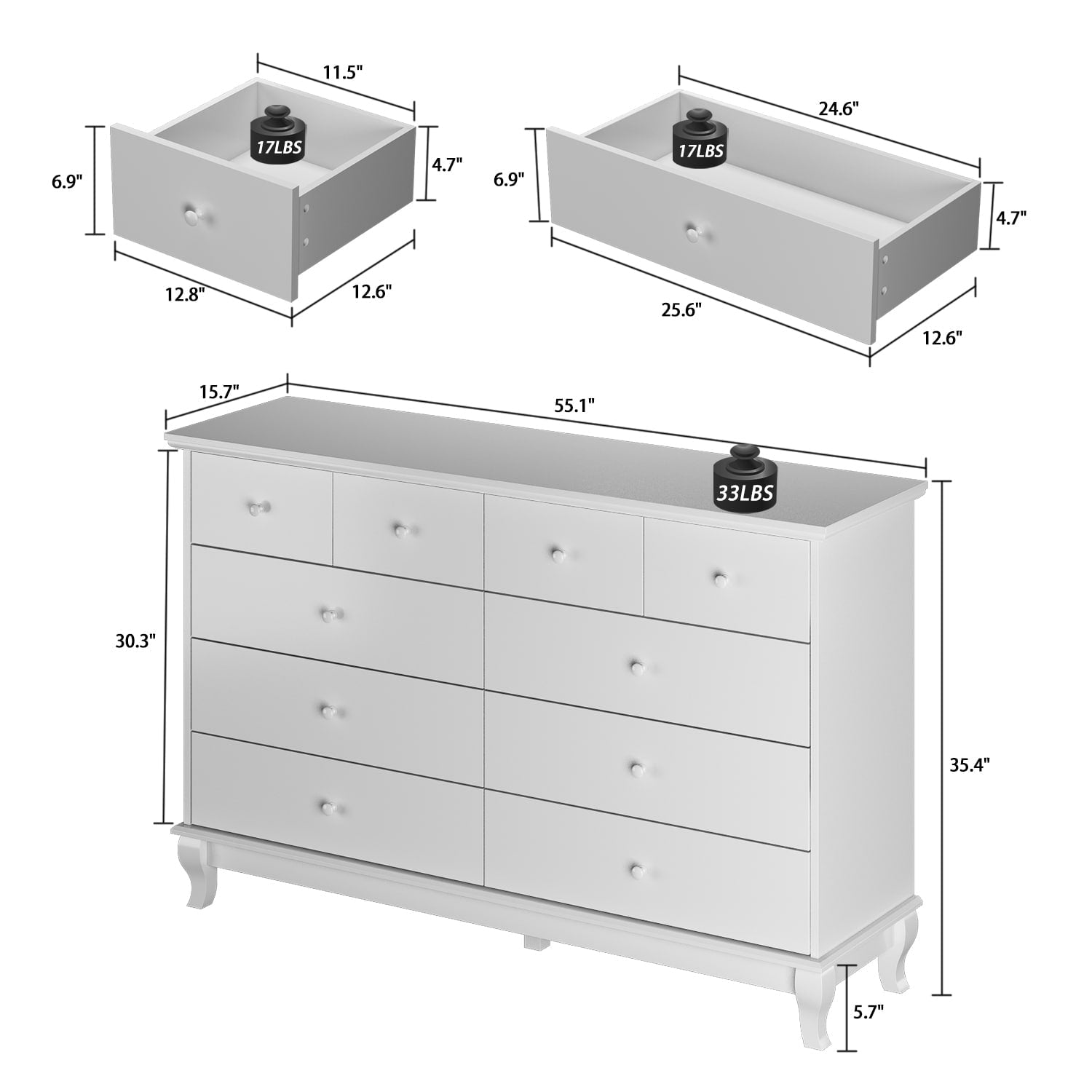 11.5"

17LBS

6.9"

4.7"

12.8"

12.6"

24.6"

17LBS

6.9"

4.7"

25.6"

12.6"

15.7"

55.1"

33LBS

30.3"

35.4"

5.7"