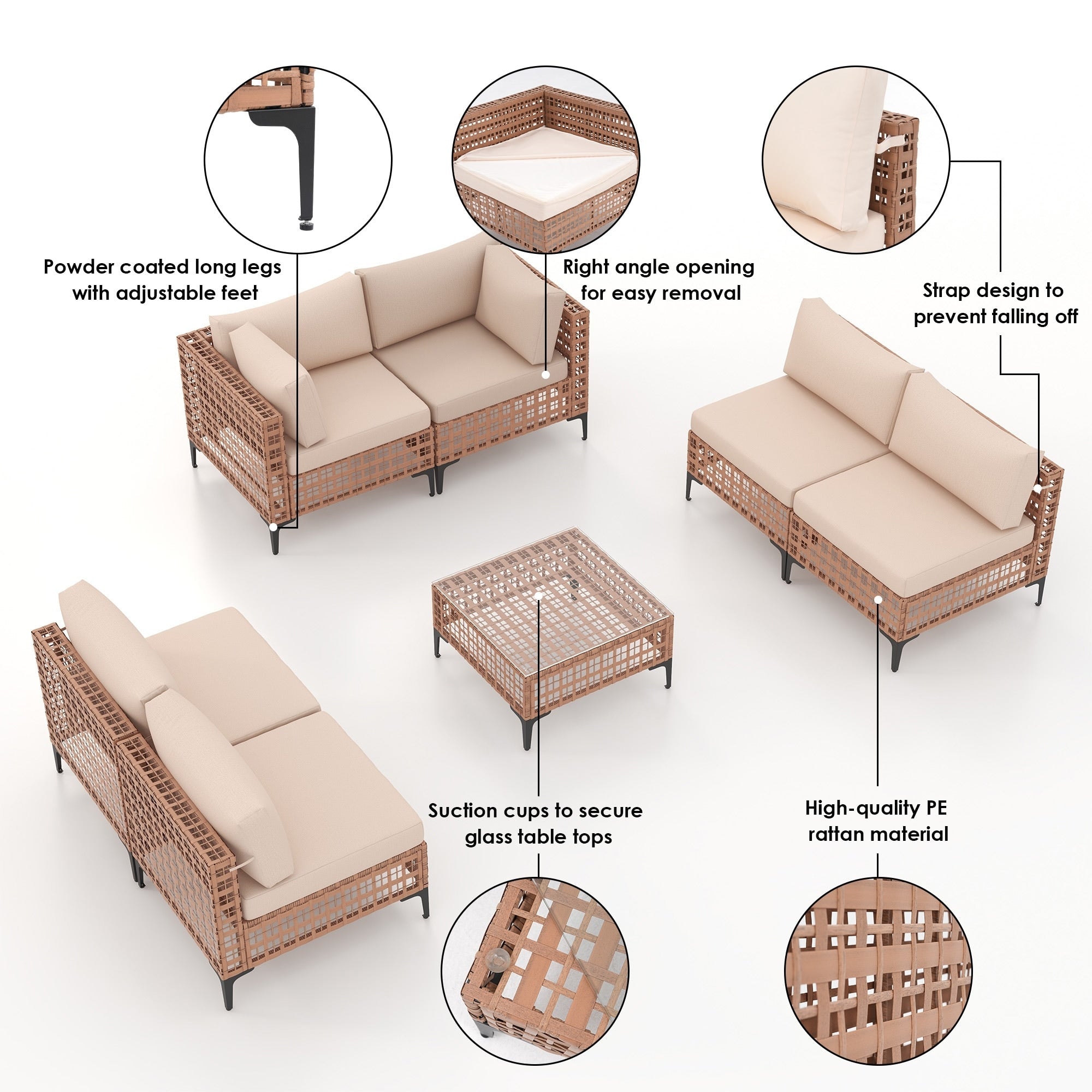 Powder coated long legs with adjustable feet

Right angle opening for easy removal

Strap design to prevent falling off

Suction cups to secure glass table tops

High-quality PE rattan material