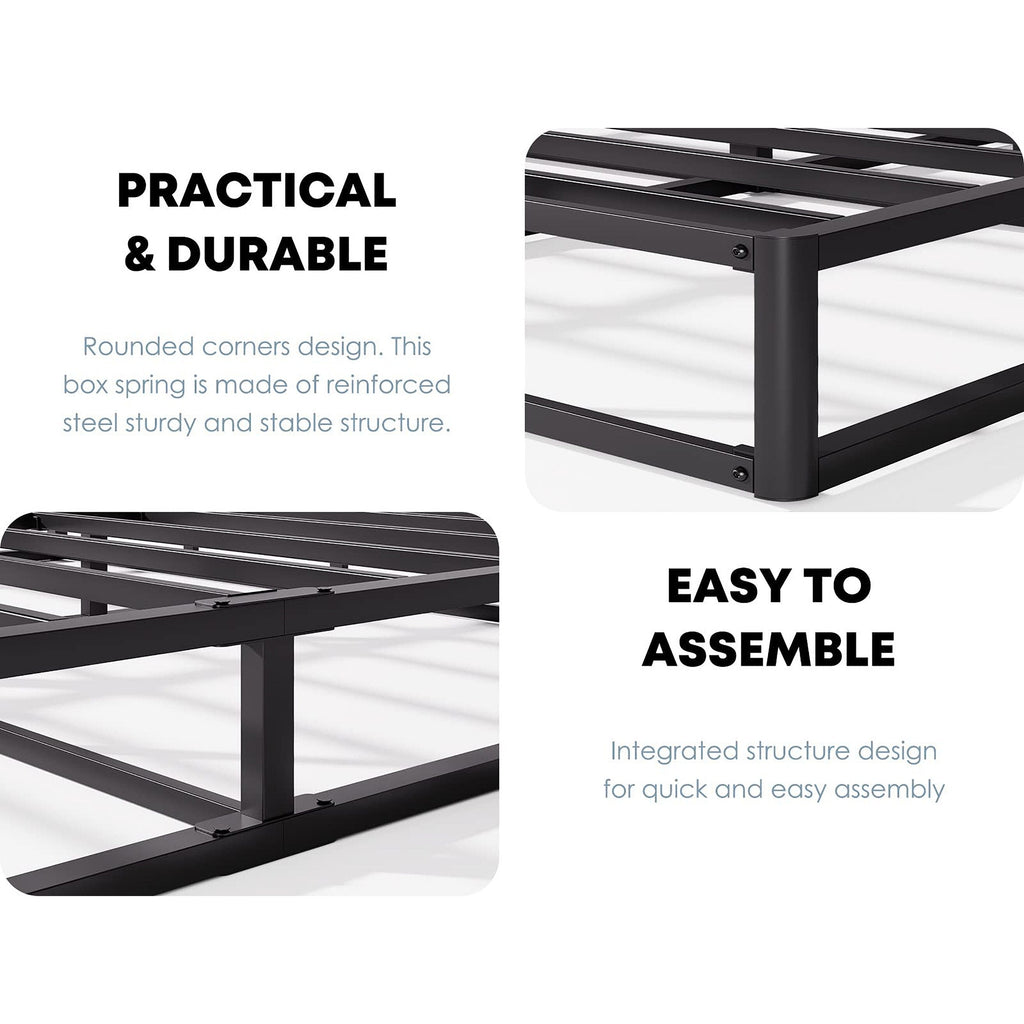 PRACTICAL & DURABLE

Rounded corners design. This box spring is made of reinforced steel sturdy and stable structure.

EASY TO ASSEMBLE

Integrated structure design for quick and easy assembly