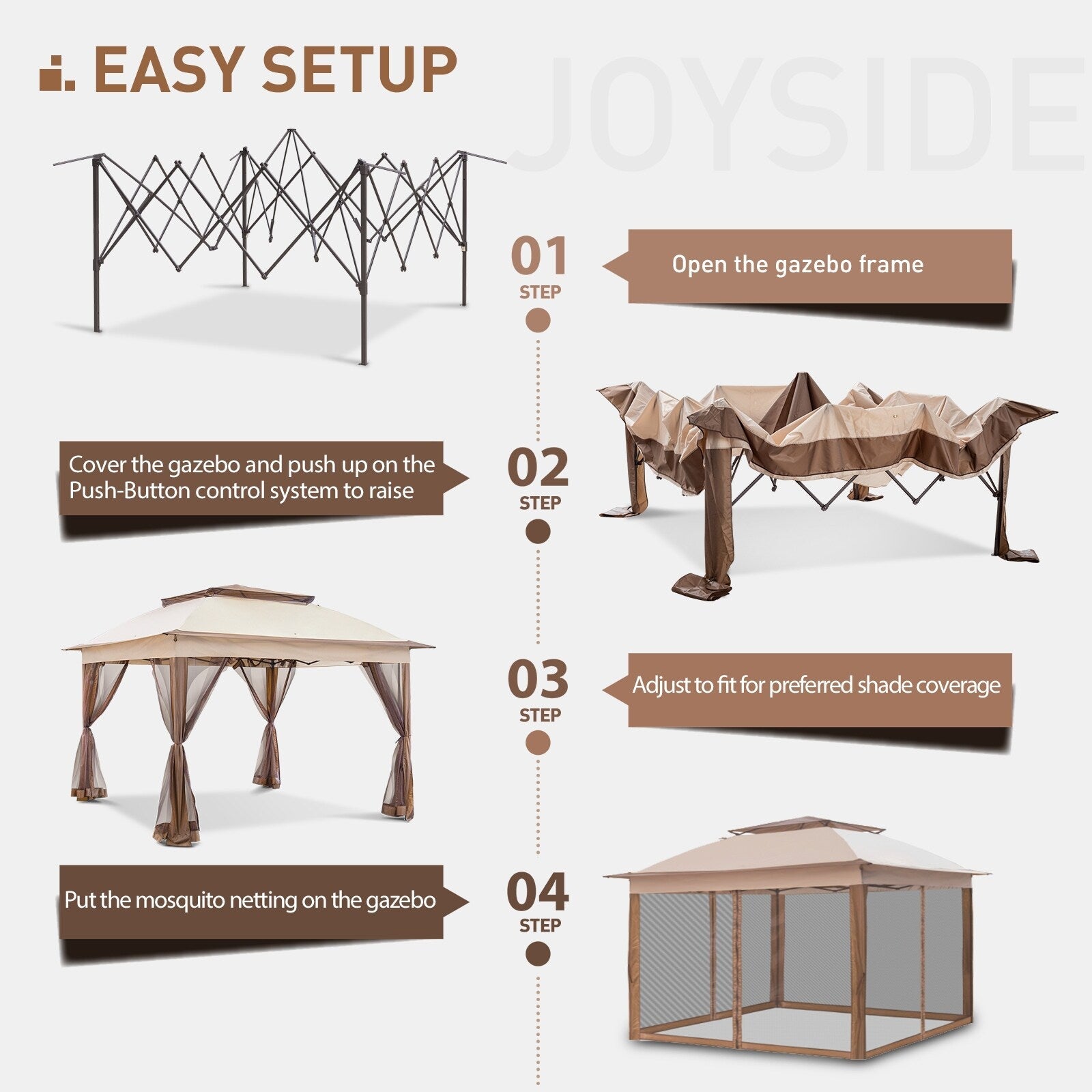 EASY SETUP

JOYSIDE

01
STEP

Open the gazebo frame

Cover the gazebo and push up on the Push-Button control system to raise

02
STEP

03
STEP

Adjust to fit for preferred shade coverage

Put the mosquito netting on the gazebo

04
STEP